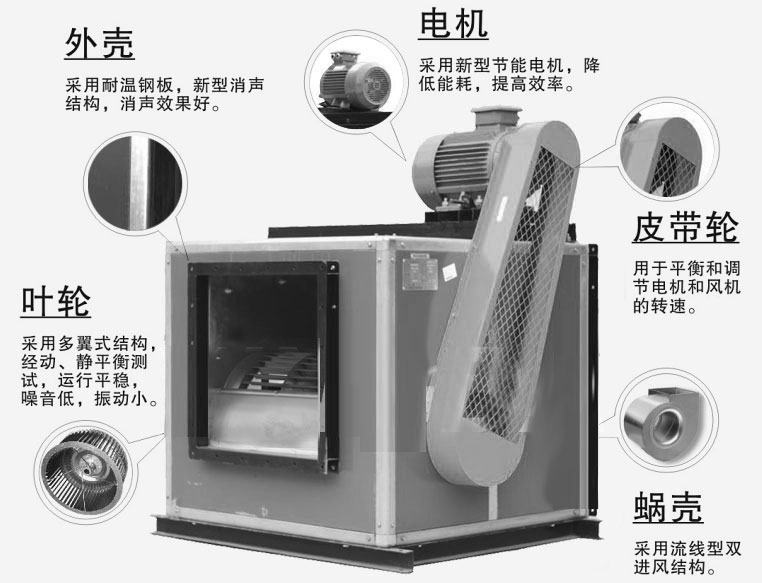 外壳

采用耐温钢板，新型消声结构，消声效果好。

电机

采用新型节能电机，降低能耗，提高效率。

皮带轮

用于平衡和调节电机和风机的转速。

叶轮

采用多翼式结构，经动、静平衡测试，运行平稳，噪音低，振动小。

蜗壳

采用流线型双进风结构。